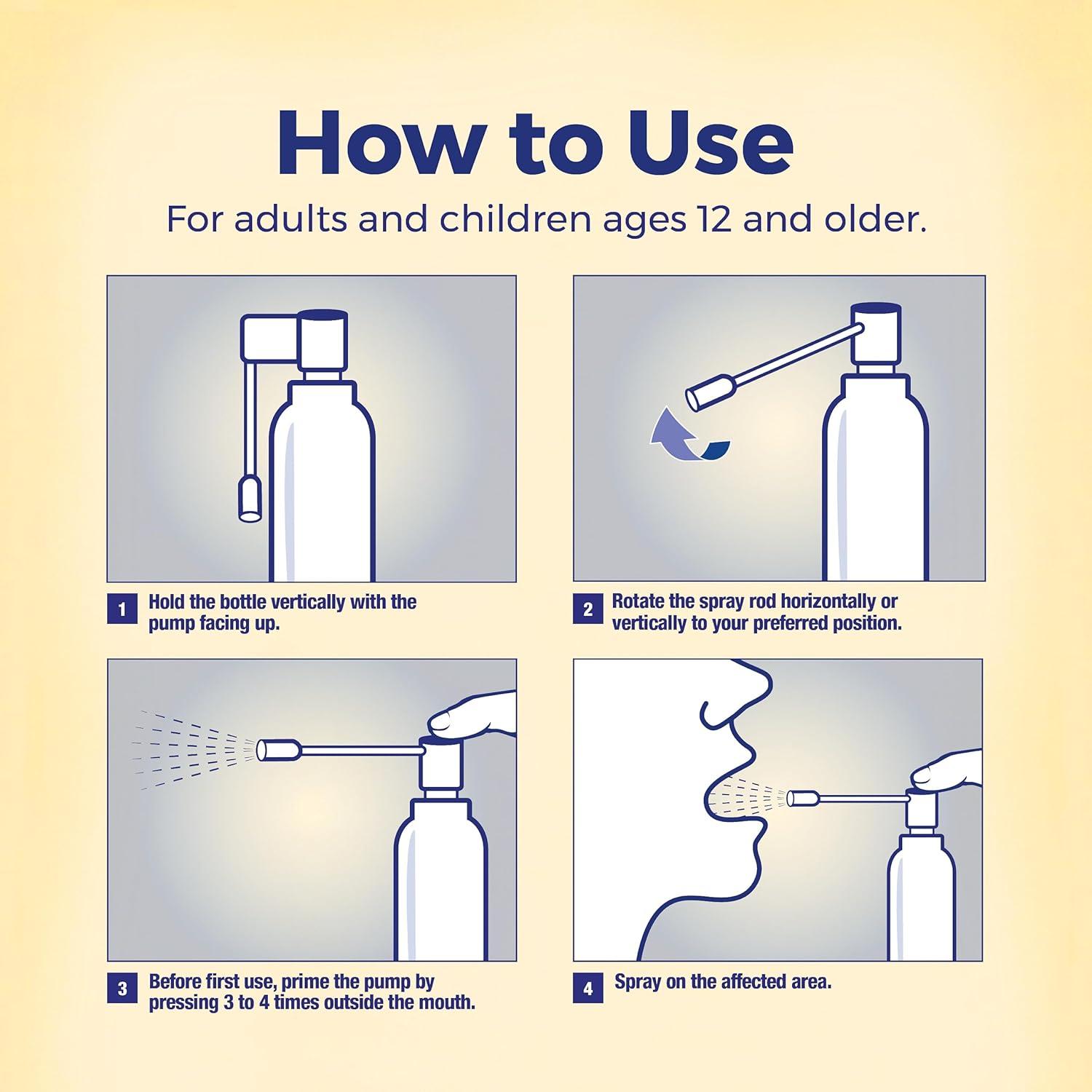 How to Use

For adults and children ages 12 and older.

1 Hold the bottle vertically with the pump facing up.

2 Rotate the spray rod horizontally or vertically to your preferred position.

3 Before first use, prime the pump by pressing 3 to 4 times outside the mouth.

4 Spray on the affected area.