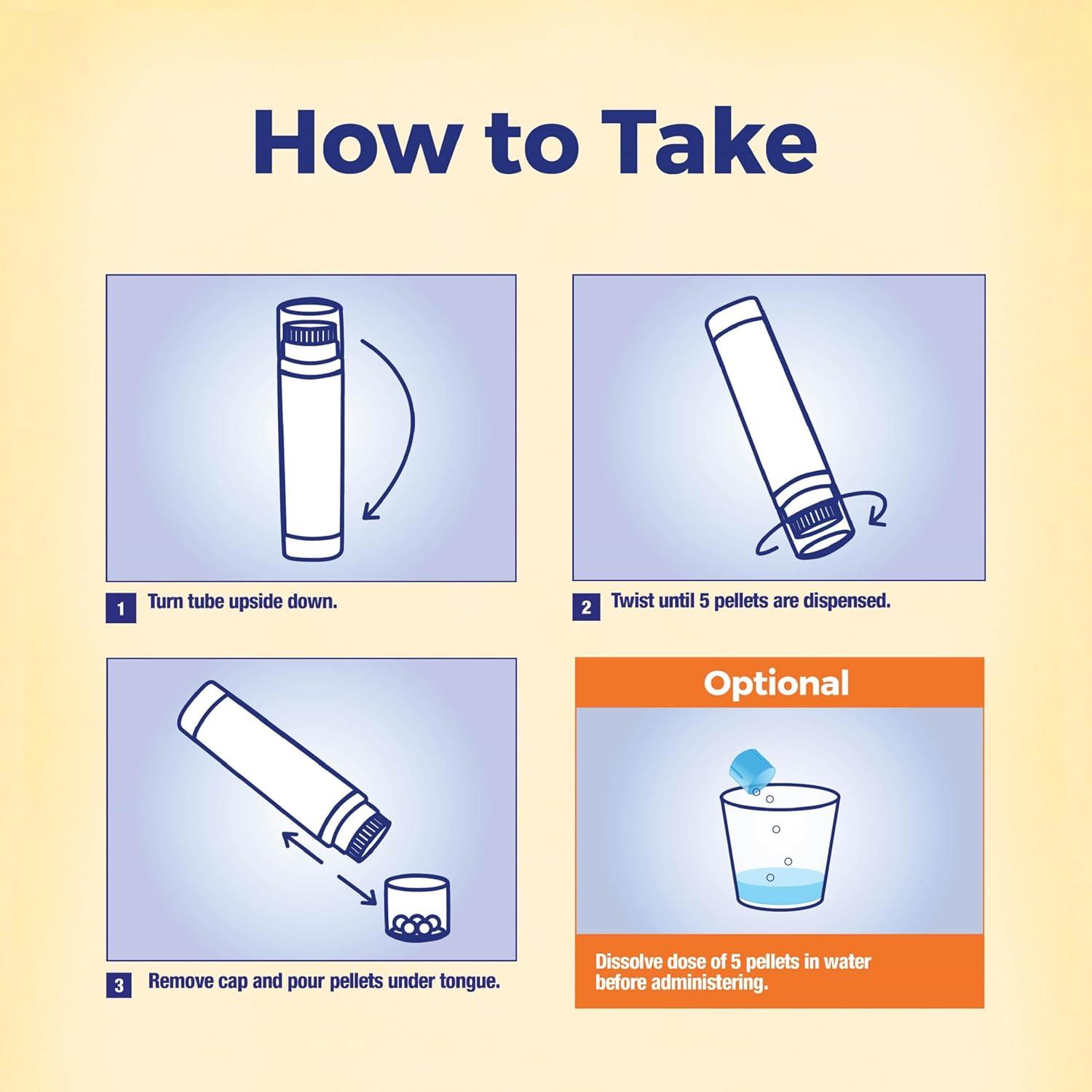 How to Take

1 Turn tube upside down.

2 Twist until 5 pellets are dispensed.

3 Remove cap and pour pellets under tongue.

Optional

Dissolve dose of 5 pellets in water before administering.