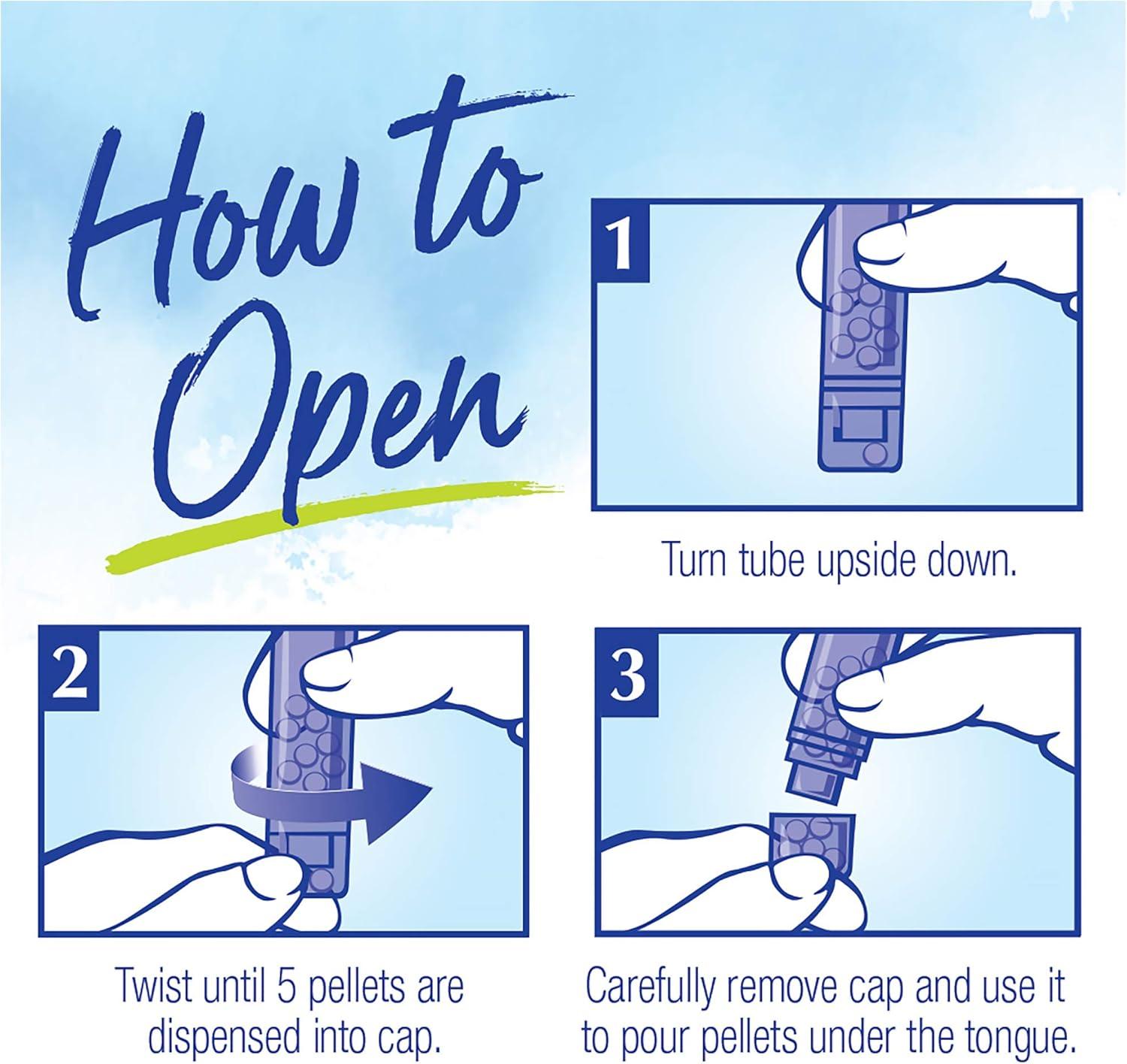 How to Open

1

Turn tube upside down.

2

Twist until 5 pellets are dispensed into cap.

3

Carefully remove cap and use it to pour pellets under the tongue.